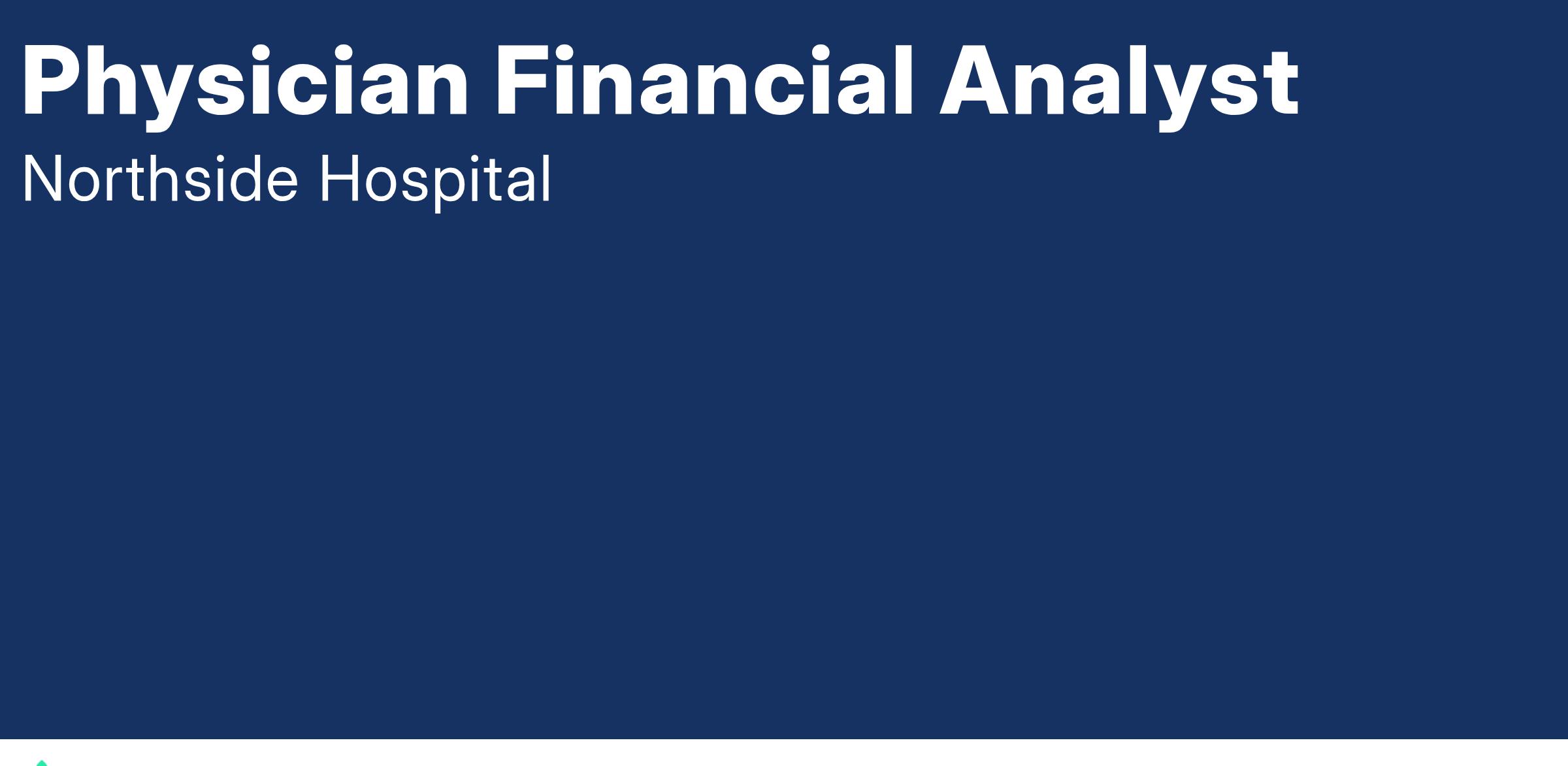 Physician Financial Analyst

Northside Hospital