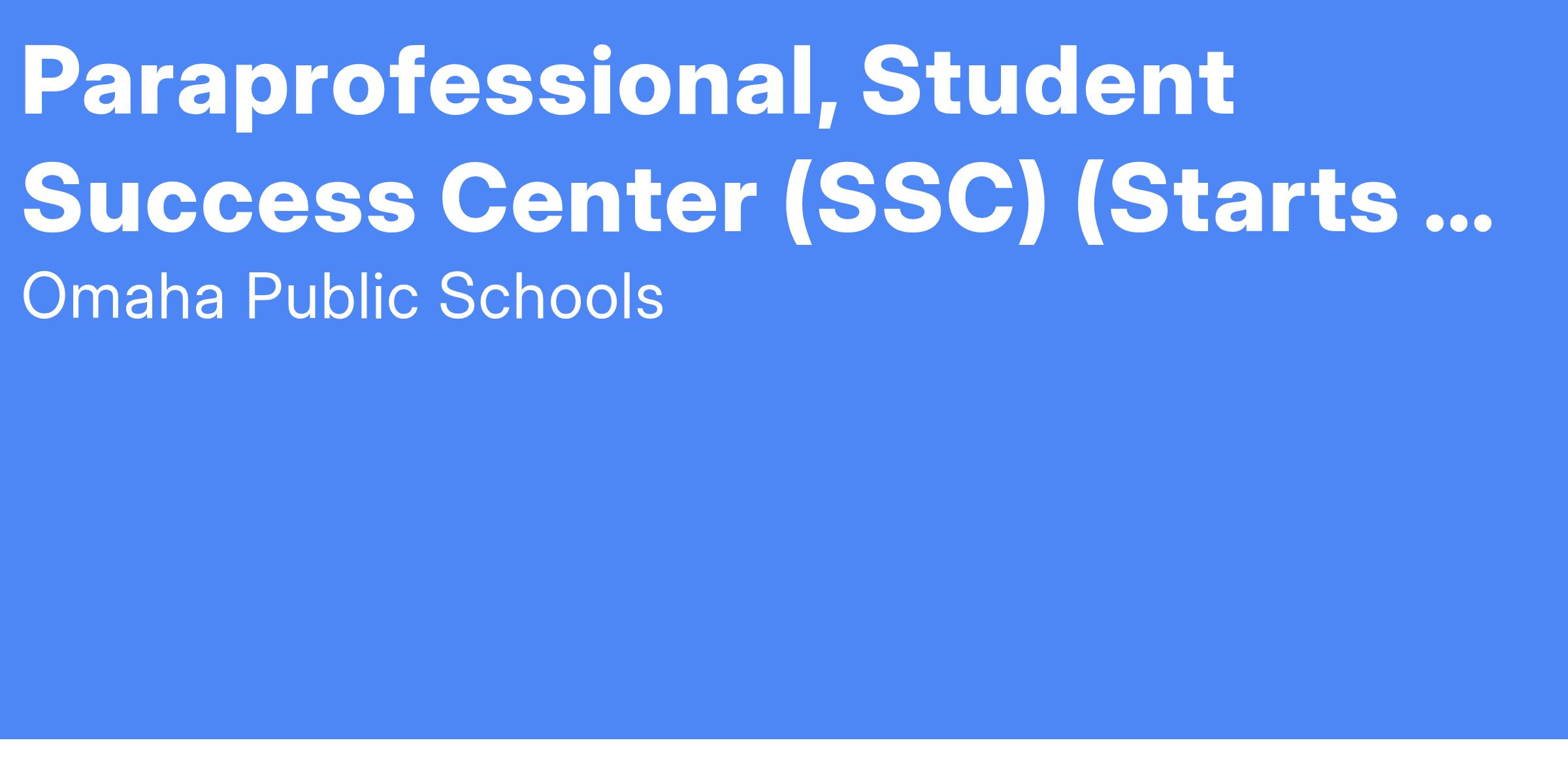 Paraprofessional, Student Success Center (SSC) (Starts ...

Omaha Public Schools