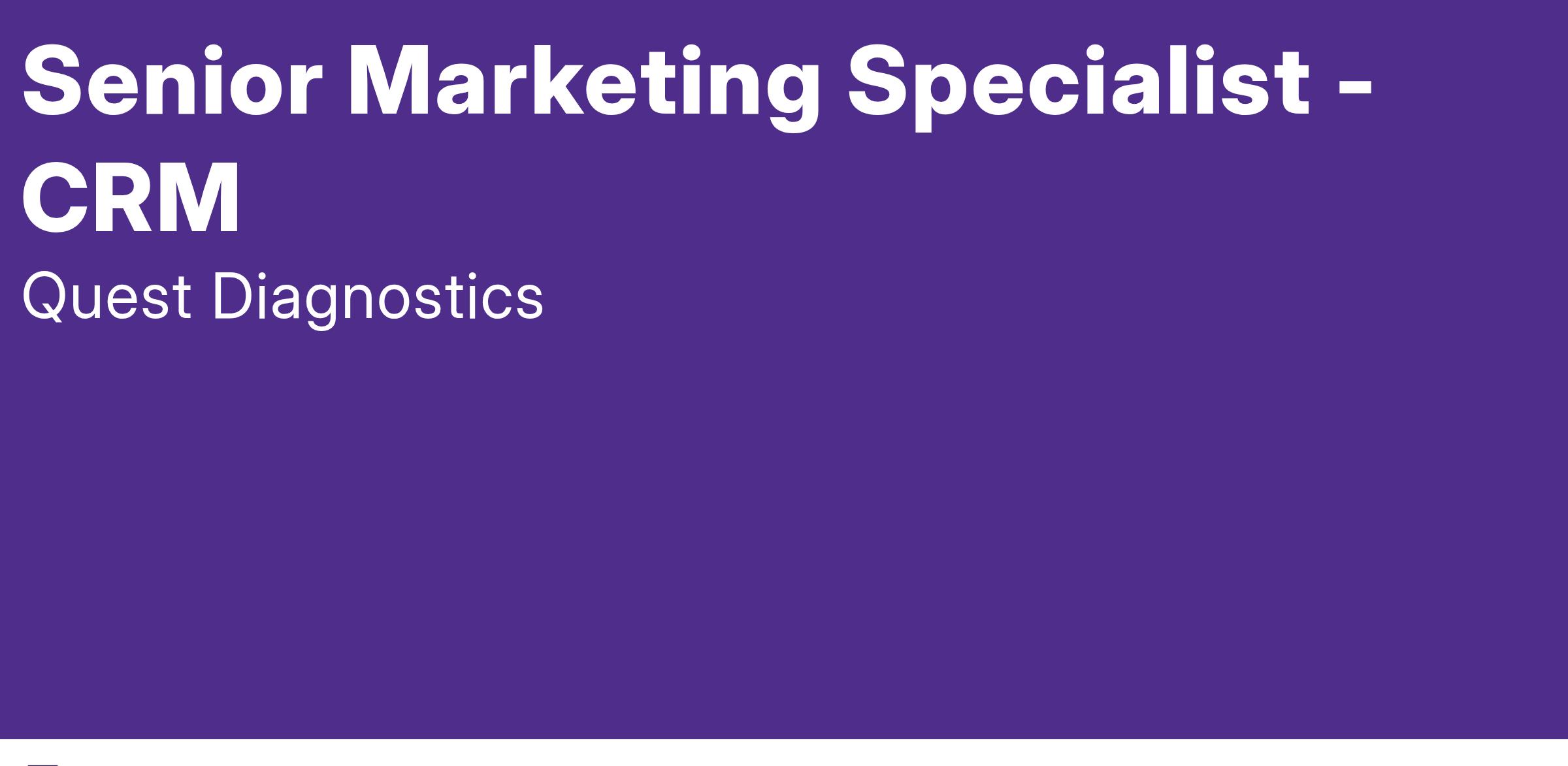 Senior Marketing Specialist - CRM

Quest Diagnostics