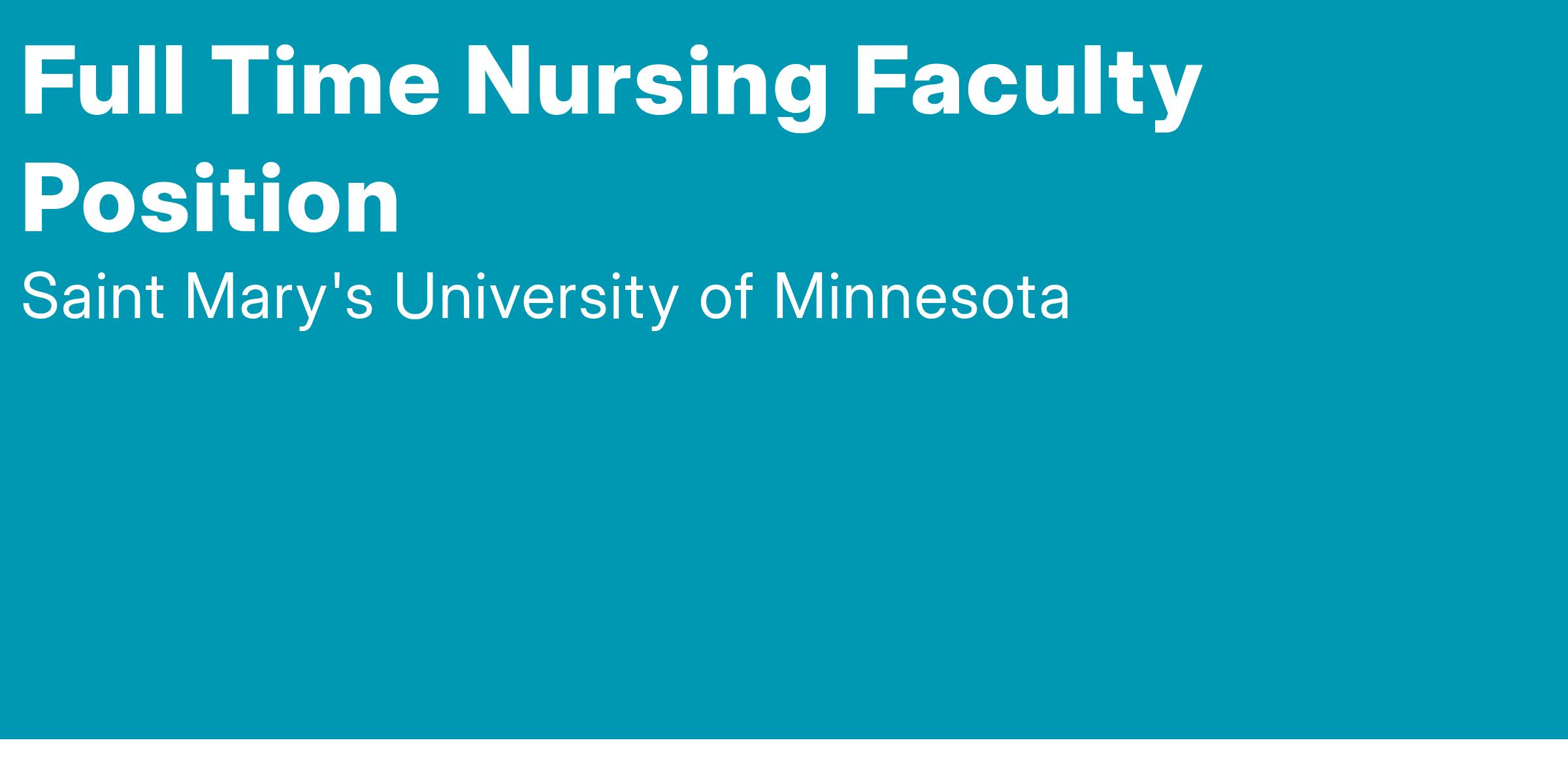 Full Time Nursing Faculty Position

Saint Mary's University of Minnesota