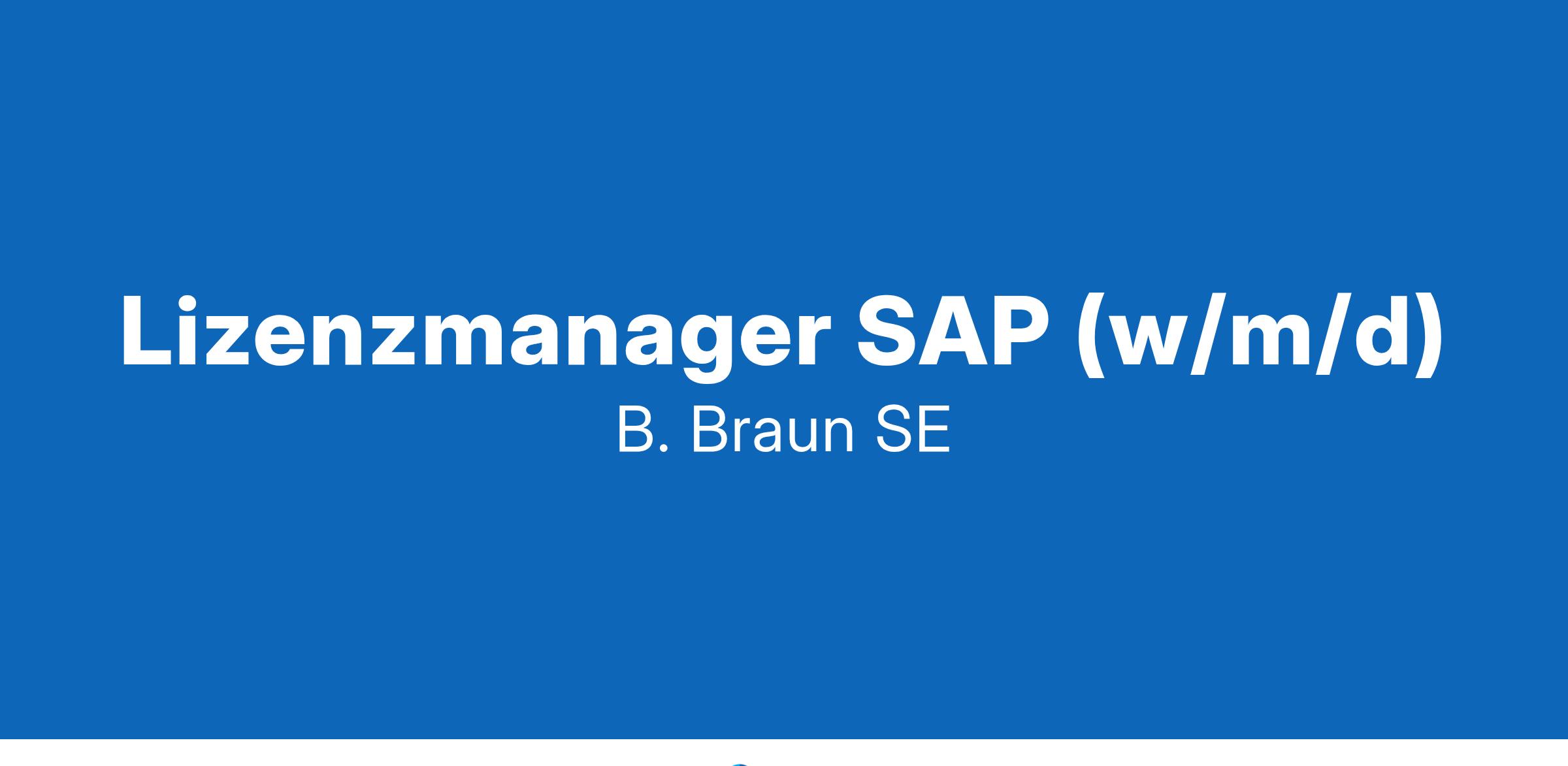 Lizenzmanager SAP (w/m/d)

B. Braun SE